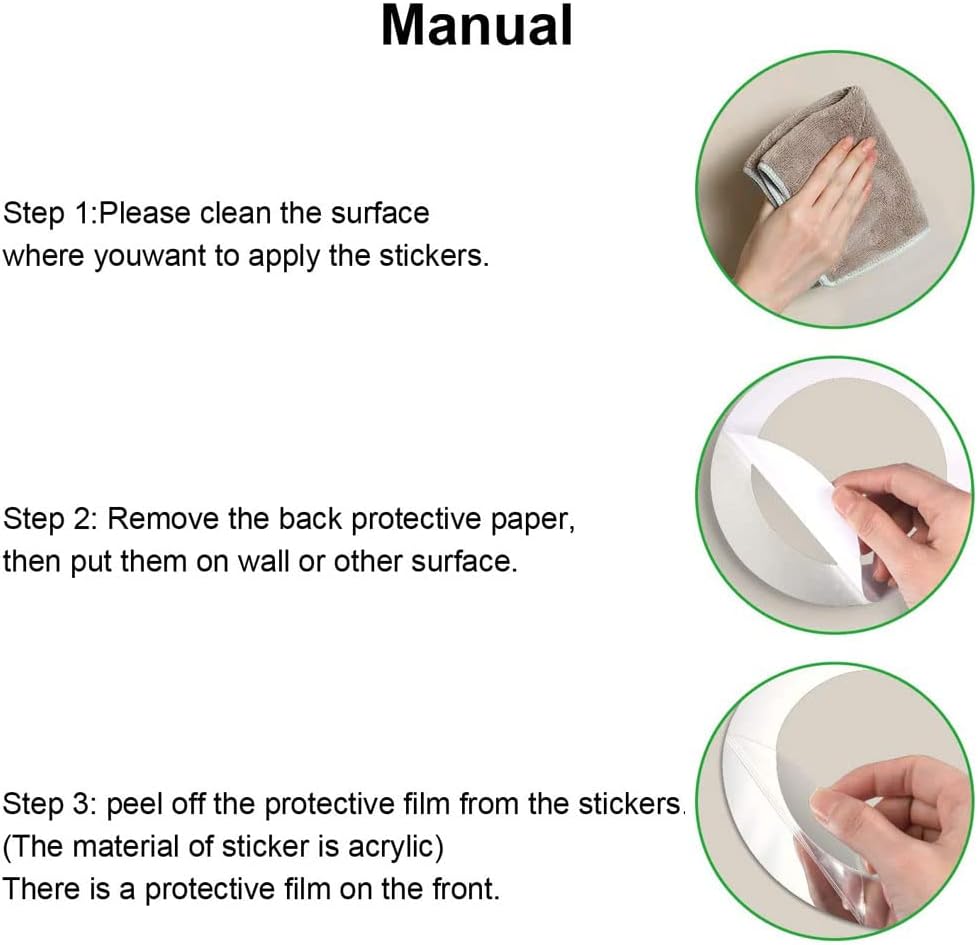 Manual

Step 1:Please clean the surface where youwant to apply the stickers.

Step 2: Remove the back protective paper, then put them on wall or other surface.

Step 3: peel off the protective film from the stickers. (The material of sticker is acrylic) There is a protective film on the front.